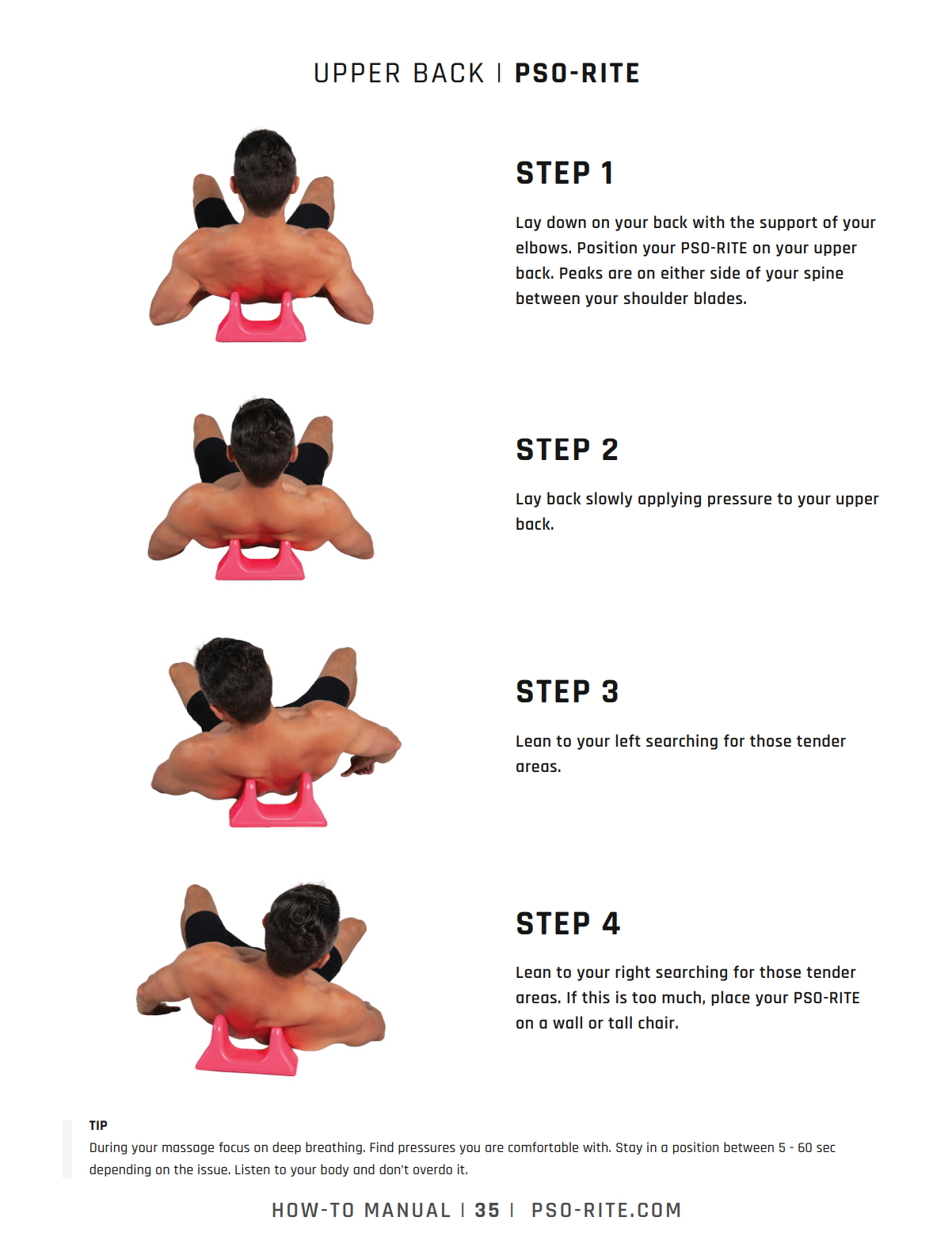 UPPER BACK | PSO-RITE

STEP 1

Lay down on your back with the support of your elbows. Position your PSO-RITE on your upper back. Peaks are on either side of your spine between your shoulder blades.

STEP 2

Lay back slowly applying pressure to your upper back.

STEP 3

Lean to your left searching for those tender areas.

STEP 4

Lean to your right searching for those tender areas. If this is too much, place your PSO-RITE on a wall or tall chair.

TIP
During your massage focus on deep breathing. Find pressures you are comfortable with. Stay in a position between 5 - 60 sec depending on the issue. Listen to your body and don't overdo it.

HOW-TO MANUAL | 35 | PSO-RITE.COM